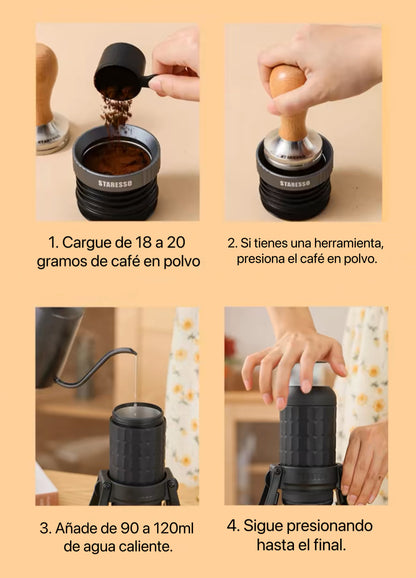 STARESSO

1. Cargue de 18 a 20 gramos de café en polvo

STARESSO

2. Si tienes una herramienta, presiona el café en polvo.

3. Añade de 90 a 120ml de agua caliente.

4. Sigue presionando hasta el final.