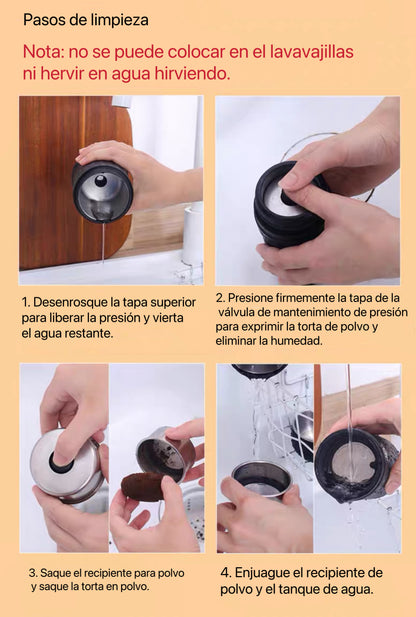 Pasos de limpieza

Nota: no se puede colocar en el lavavajillas ni hervir en agua hirviendo.

1. Desenrosque la tapa superior para liberar la presión y vierta el agua restante.

2. Presione firmemente la tapa de la válvula de mantenimiento de presión para exprimir la torta de polvo y eliminar la humedad.

3. Saque el recipiente para polvo y saque la torta en polvo.

4. Enjuague el recipiente de polvo y el tanque de agua.